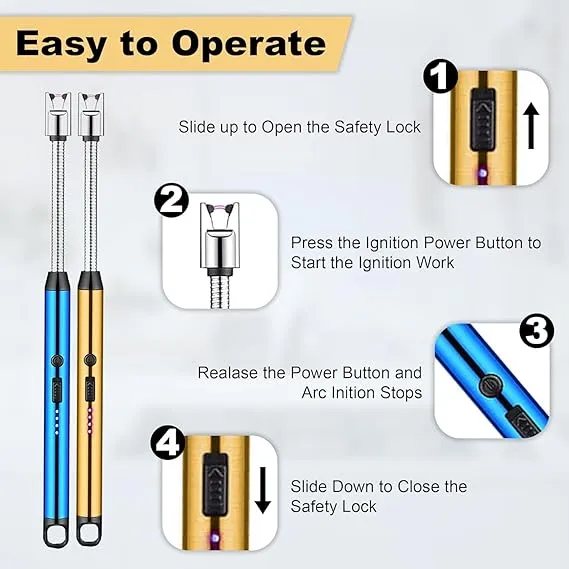 Easy to Operate

1

Slide up to Open the Safety Lock

2

Press the Ignition Power Button to Start the Ignition Work

3

Realase the Power Button and Arc Inition Stops

4

Slide Down to Close the Safety Lock